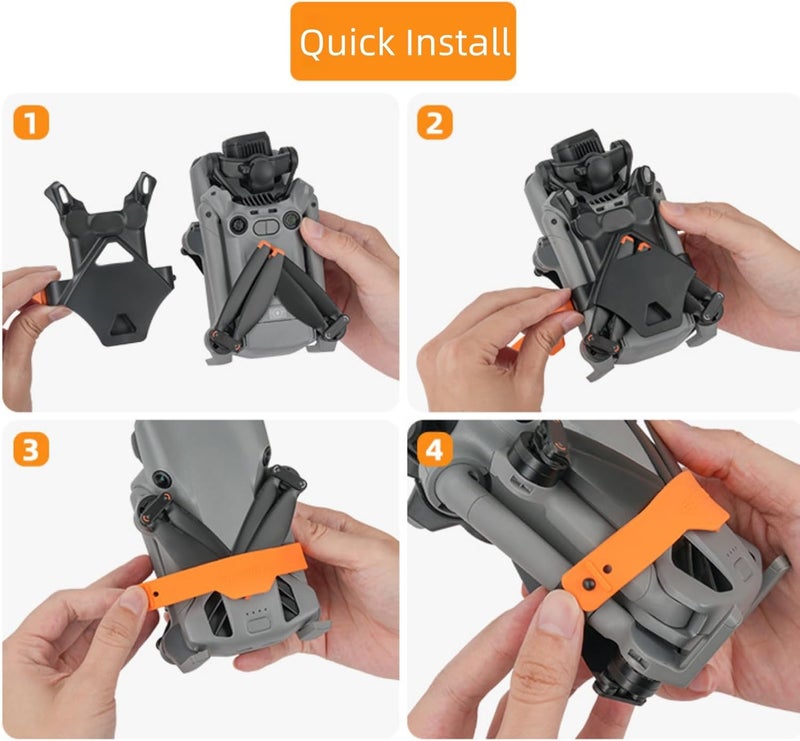 Quick Install

1

2

3

4